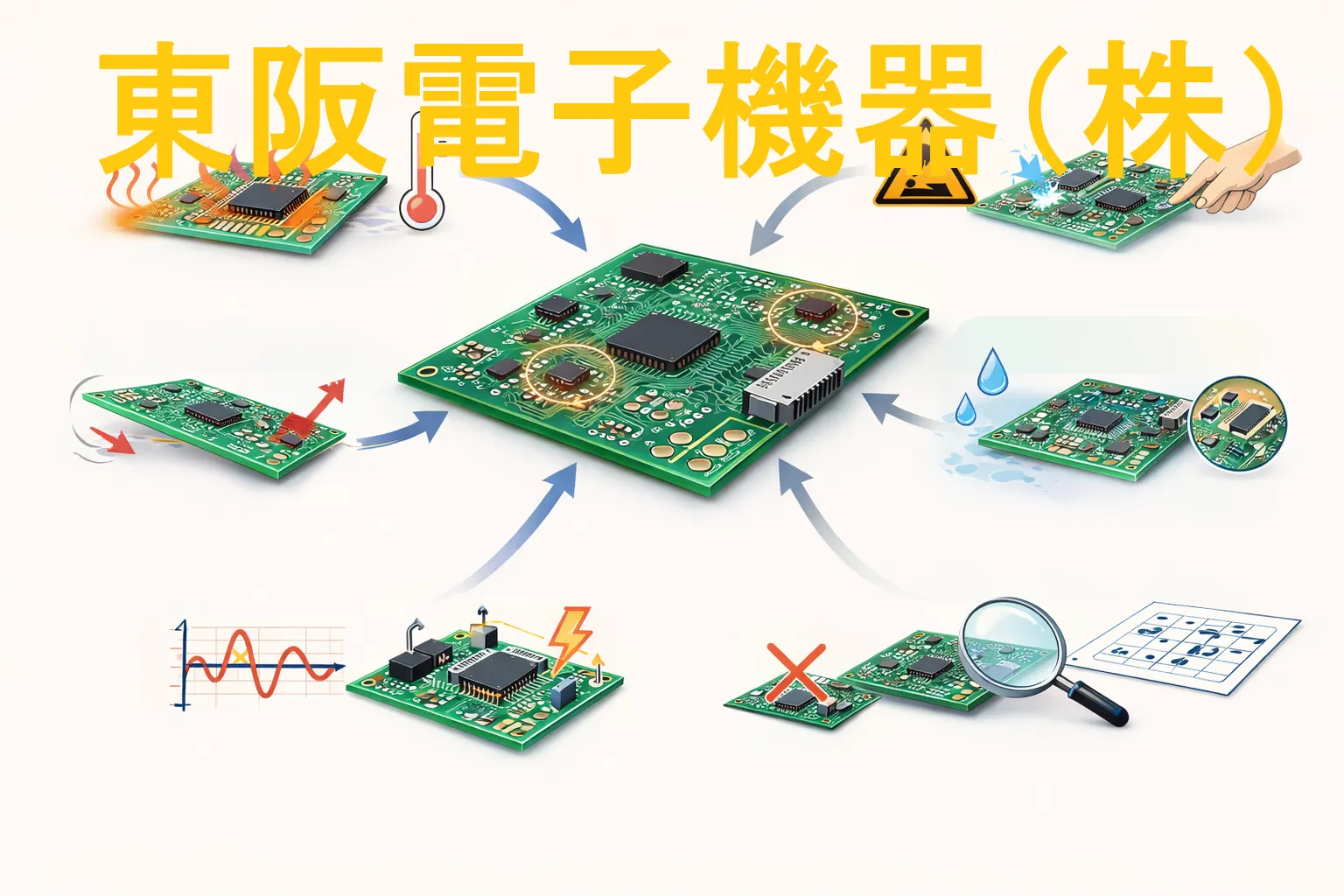 東阪電子機器（株）