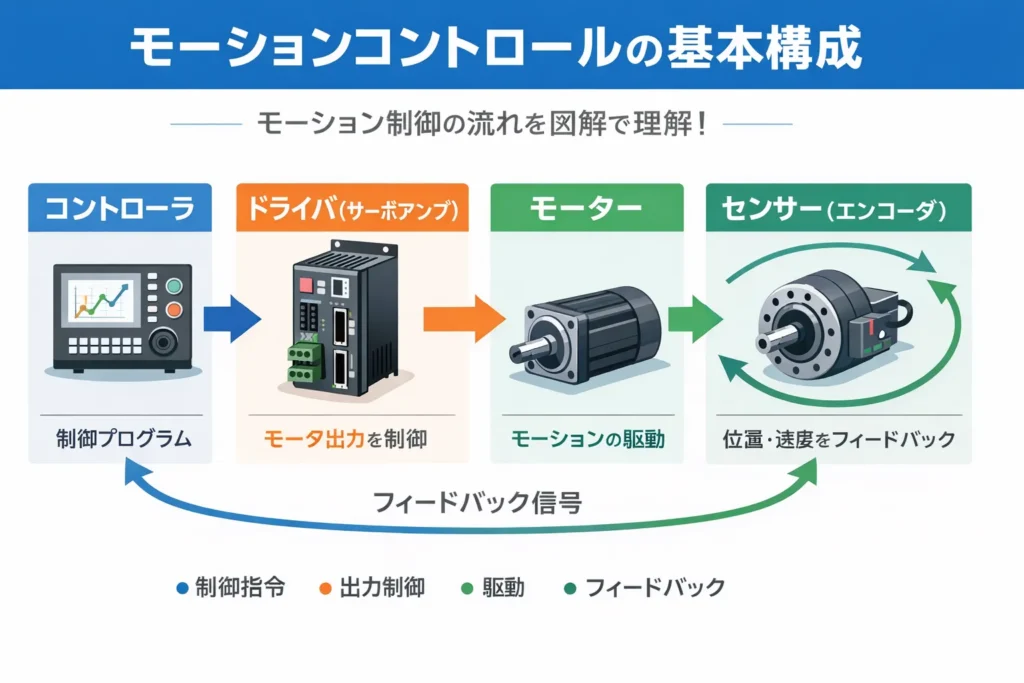 モーションコントロールの基本構成

モーション制御の流れを図解で理解!

コントローラ

制御プログラム

ドライバ(サーボアンプ)

モータ出力を制御

モーター

モーションの駆動

センサー(エンコーダ)

位置・速度をフィードバック

フィードバック信号

● 制御指令 ● 出力制御 ● 駆動 ● フィードバック